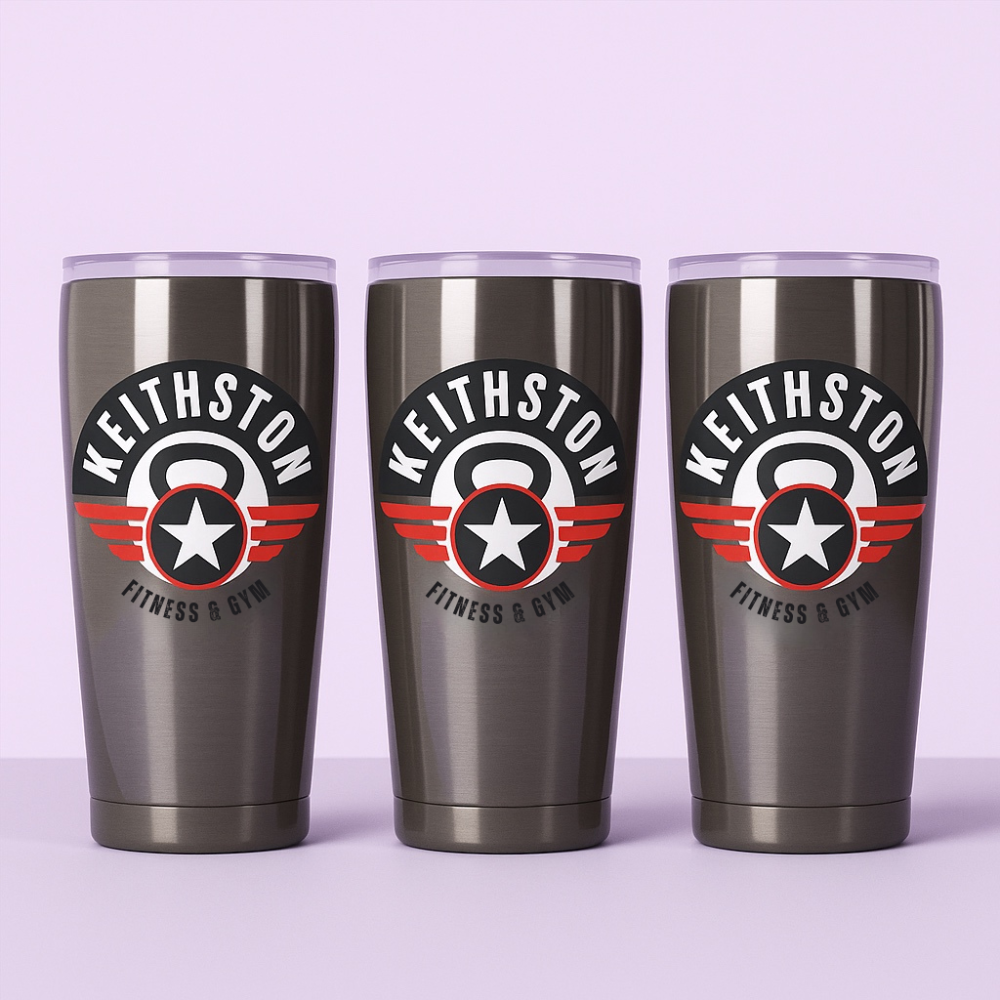 KEITHSTON
FITNESS & GYM

KEITHSTON
FITNESS & GYM

KEITHSTON
FITNESS & GYM