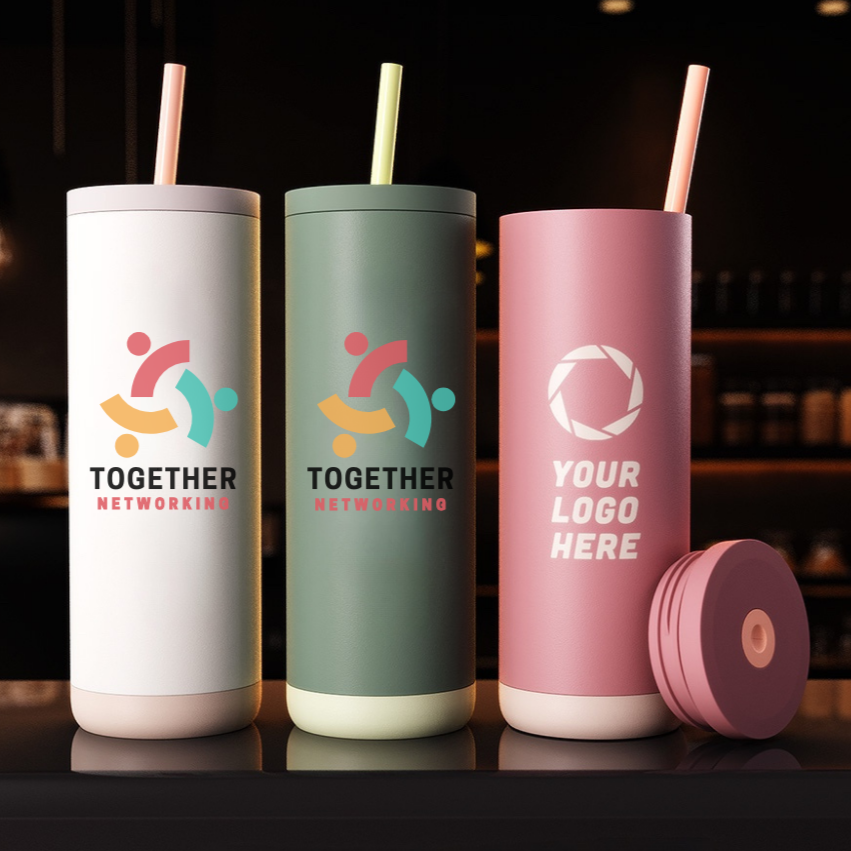 TOGETHER
NETWORKING

TOGETHER
NETWORKING

YOUR
LOGO
HERE