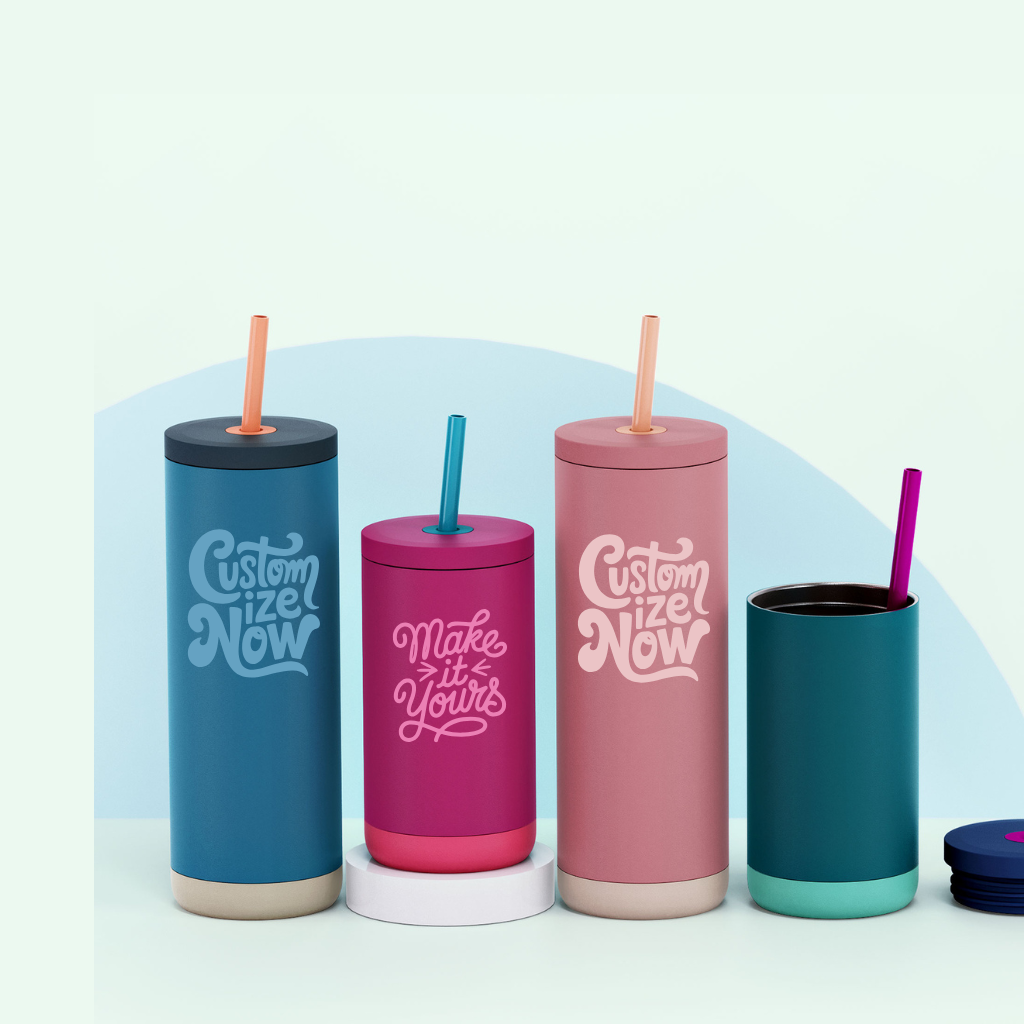 Custom ize Now

Make it Yours

Custom ize Now