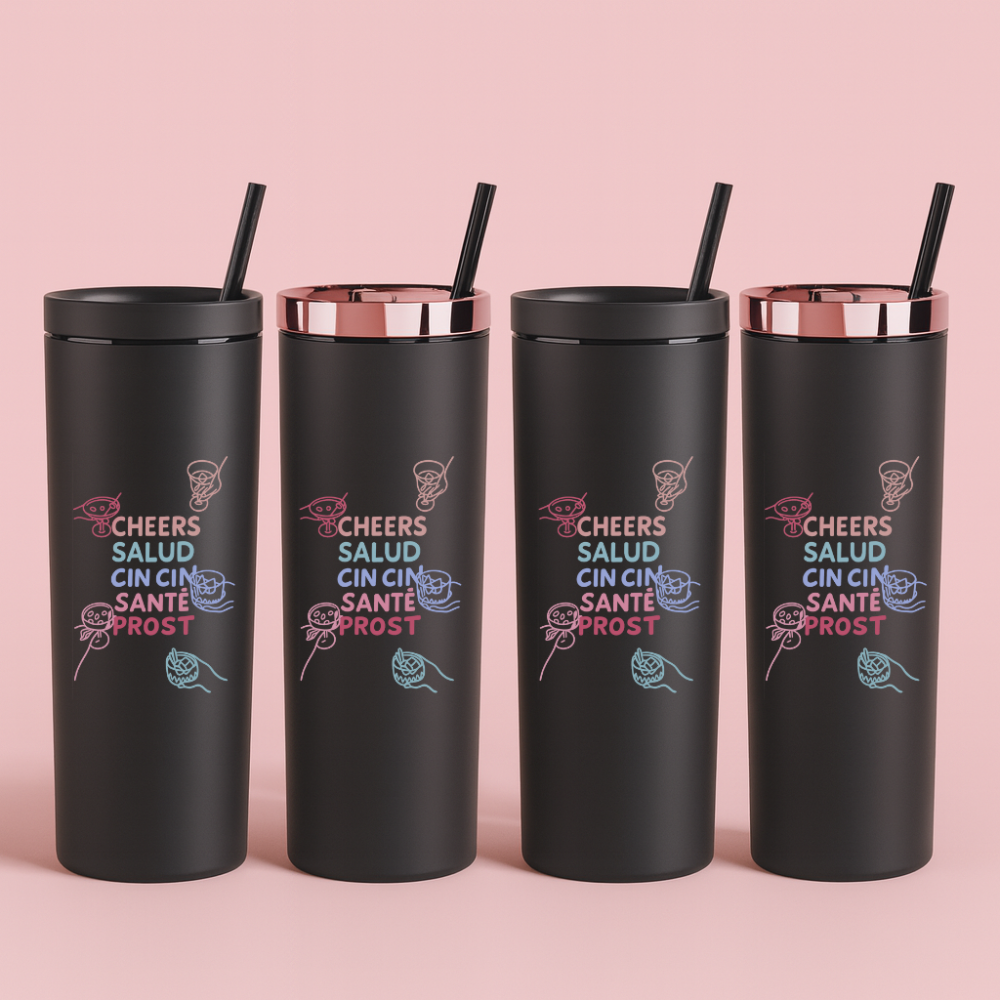 CHEERS
SALUD
CIN CIN
SANTÉ
PROST

CHEERS
SALUD
CIN CIN
SANTÉ
PROST

CHEERS
SALUD
CIN CIN
SANTÉ
PROST

CHEERS
SALUD
CIN CIN
SANTÉ
PROST